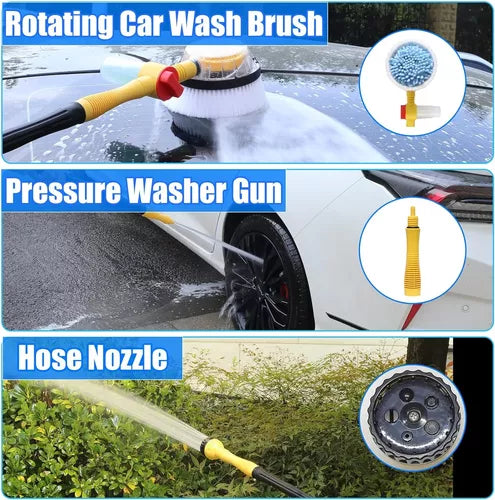 Rotating Car Wash Brush

Pressure Washer Gun

Hose Nozzle