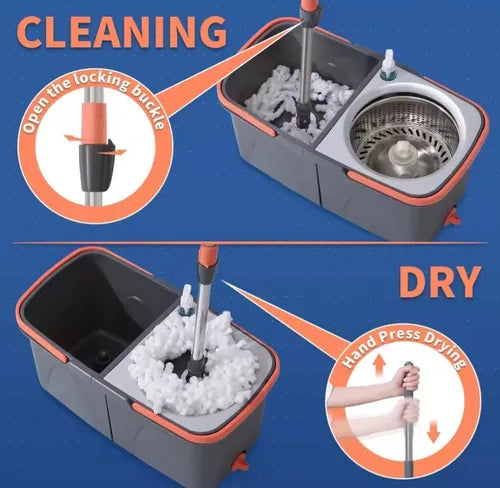 CLEANING

Open the locking buckle

DRY

Hand Press Drying