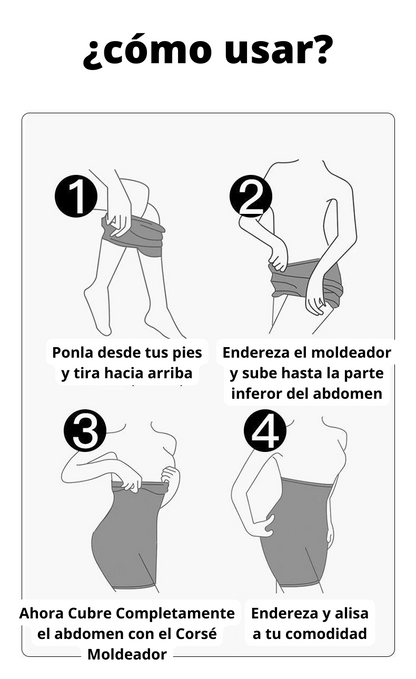 ¿cómo usar?

1

Ponla desde tus pies y tira hacia arriba

2

Endereza el moldeador y sube hasta la parte inferor del abdomen

3

Ahora Cubre Completamente el abdomen con el Corsé Moldeador

4

Endereza y alisa a tu comodidad